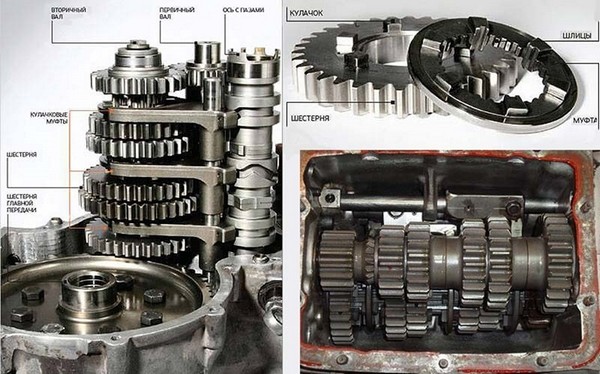 ВТОРИЧНЫЙ ВАЛ

ПЕРВИЧНЫЙ ВАЛ

ОСЬ С ПАЗАМИ

КУЛАЧКОВЫЕ МУФТЫ

ШЕСТЕРНЯ

ШЕСТЕРНЯ ГЛАВНОЙ ПЕРЕДАЧИ

КУЛАЧОК

ШЛИЦЫ

ШЕСТЕРНЯ

МУФТА