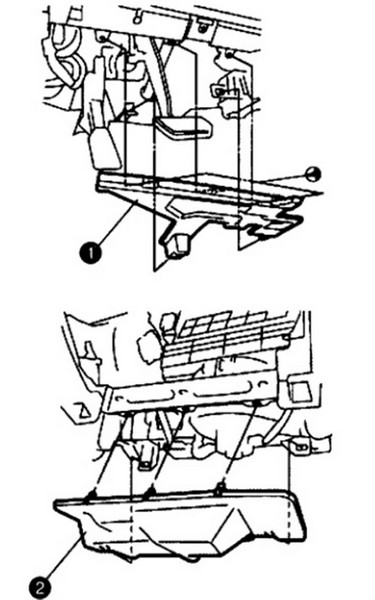 1

2