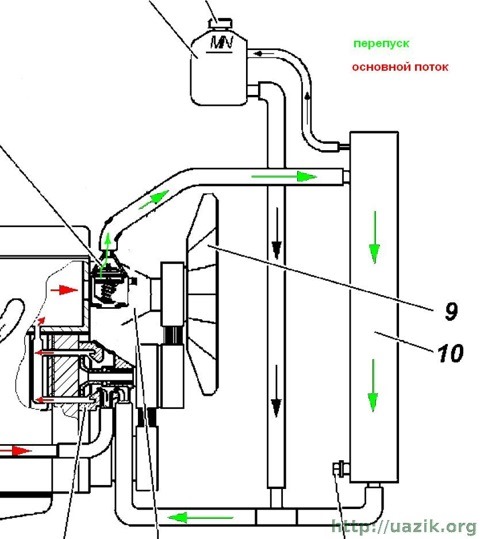 MIN

перепуск

основной поток

9

10

http://uazik.org